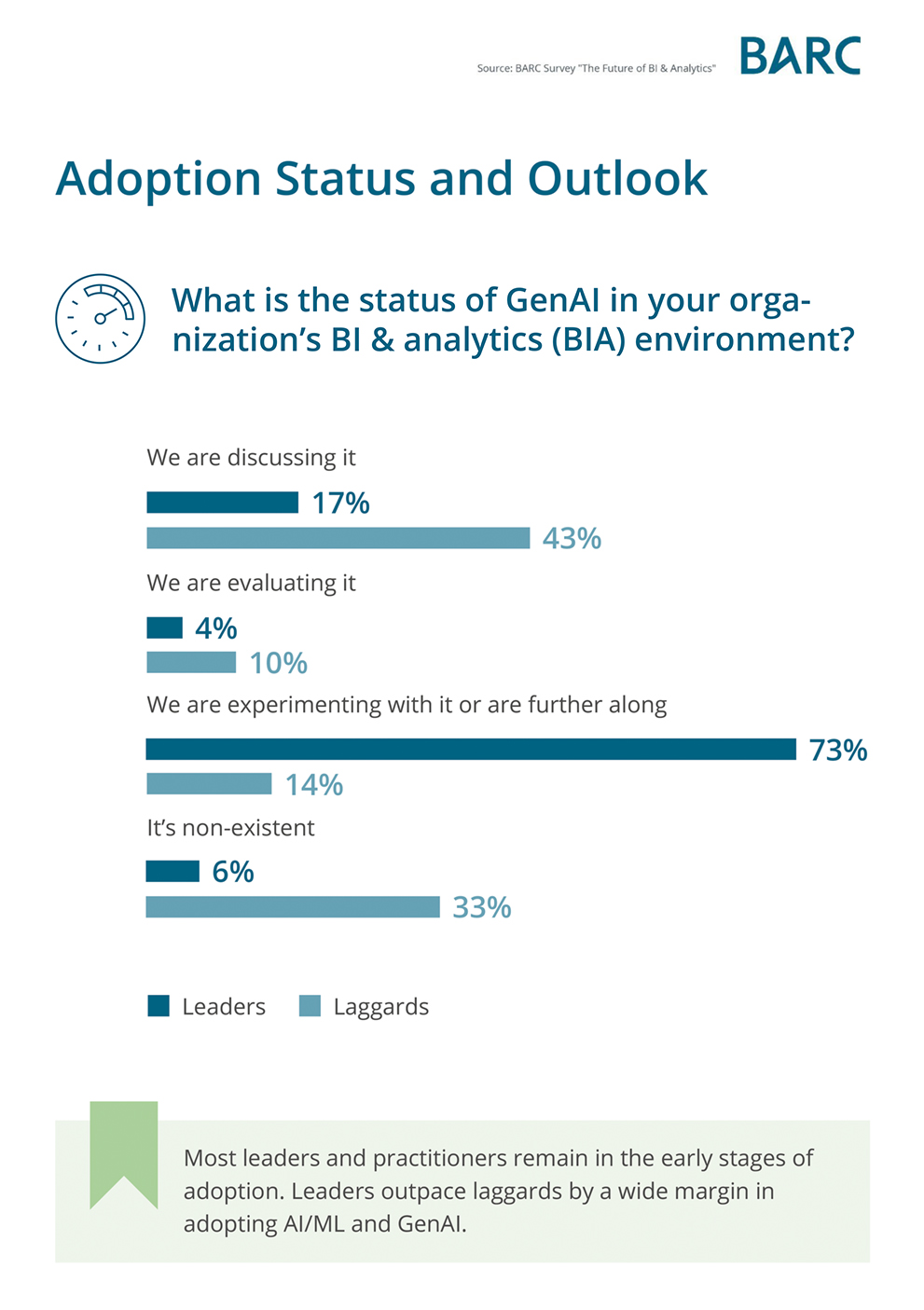 Source: BARC Survey "The Future of BI & Analytics"

BARC

Adoption Status and Outlook

What is the status of GenAI in your organization's BI & analytics (BIA) environment?

We are discussing it

17%

43%

We are evaluating it

4%

10%

We are experimenting with it or are further along

73%

14%

It's non-existent

6%

33%

Leaders Laggards

Most leaders and practitioners remain in the early stages of adoption. Leaders outpace laggards by a wide margin in adopting AI/ML and GenAI.